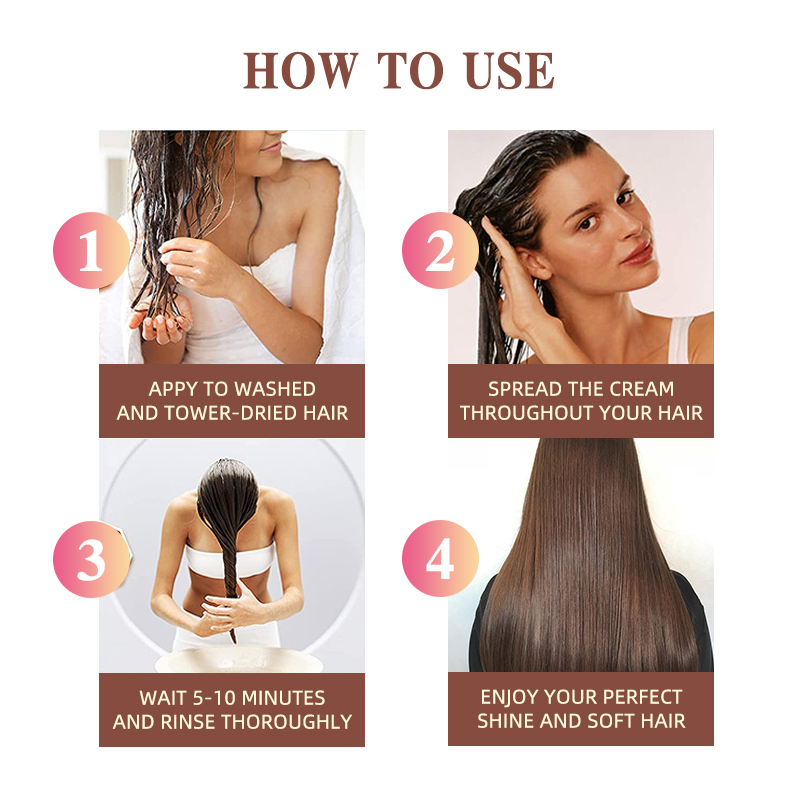 HOW TO USE

1

APPY TO WASHED AND TOWER-DRIED HAIR

2

SPREAD THE CREAM THROUGHOUT YOUR HAIR

3

WAIT 5-10 MINUTES AND RINSE THOROUGHLY

4

ENJOY YOUR PERFECT SHINE AND SOFT HAIR